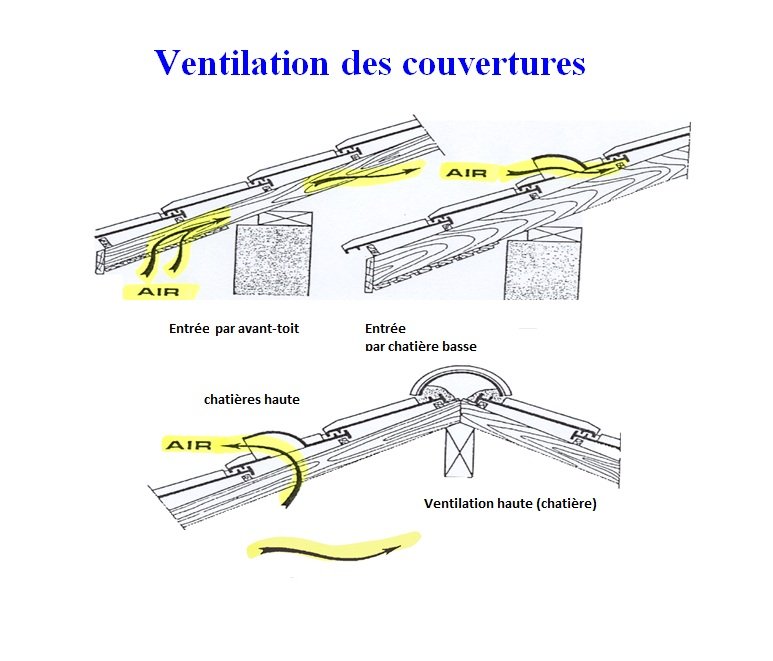 Ventilation des couvertures

AIR

AIR

Entrée par avant-toit

Entrée par chatière basse

chatières haute

AIR

Ventilation haute (chatière)