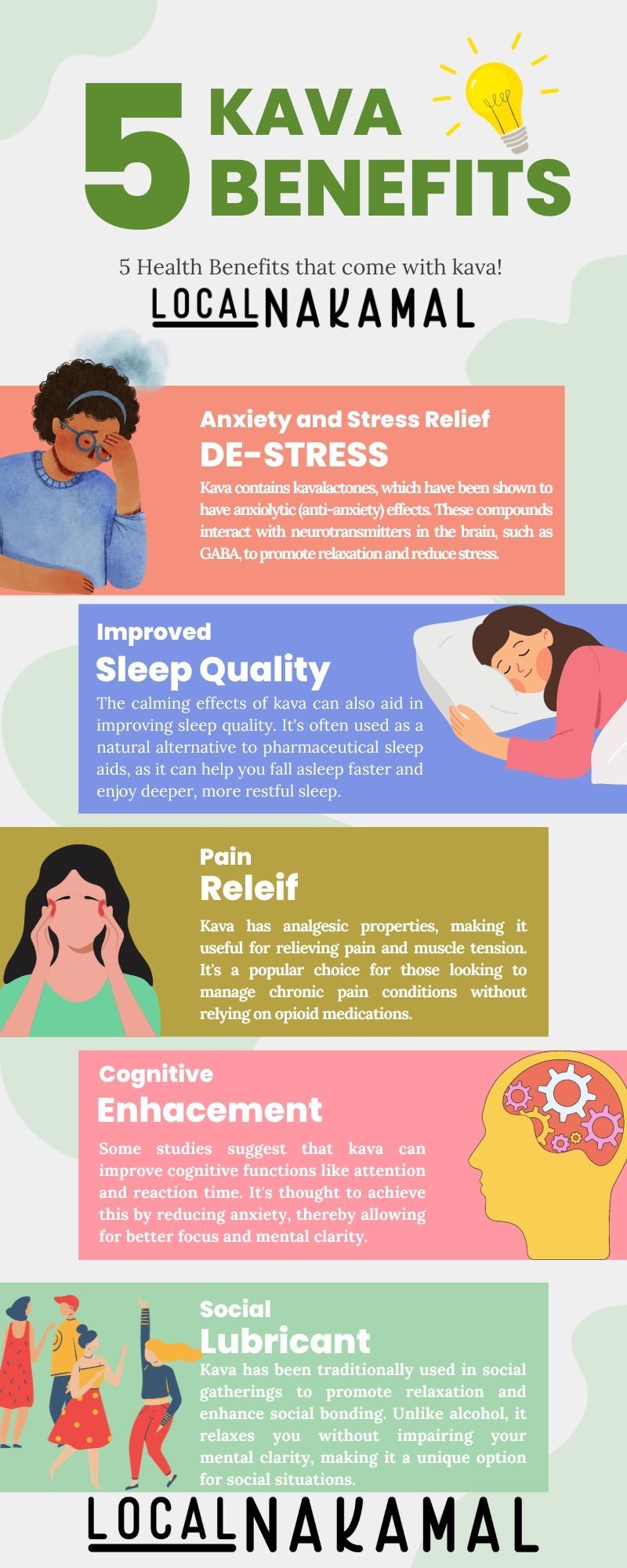 5 KAVA BENEFITS

5 Health Benefits that come with kava!

LOCALNAKAMAL

Anxiety and Stress Relief
DE-STRESS
Kava contains kavalactones, which have been shown to have anxiolytic (anti-anxiety) effects. These compounds interact with neurotransmitters in the brain, such as GABA, to promote relaxation and reduce stress.

Improved
Sleep Quality
The calming effects of kava can also aid in improving sleep quality. It's often used as a natural alternative to pharmaceutical sleep aids, as it can help you fall asleep faster and enjoy deeper, more restful sleep.

Pain
Releif
Kava has analgesic properties, making it useful for relieving pain and muscle tension. It's a popular choice for those looking to manage chronic pain conditions without relying on opioid medications.

Cognitive
Enhacement
Some studies suggest that kava can improve cognitive functions like attention and reaction time. It's thought to achieve this by reducing anxiety, thereby allowing for better focus and mental clarity.

Social
Lubricant
Kava has been traditionally used in social gatherings to promote relaxation and enhance social bonding. Unlike alcohol, it relaxes you without impairing your mental clarity, making it a unique option for social situations.

LOCALNAKAMAL