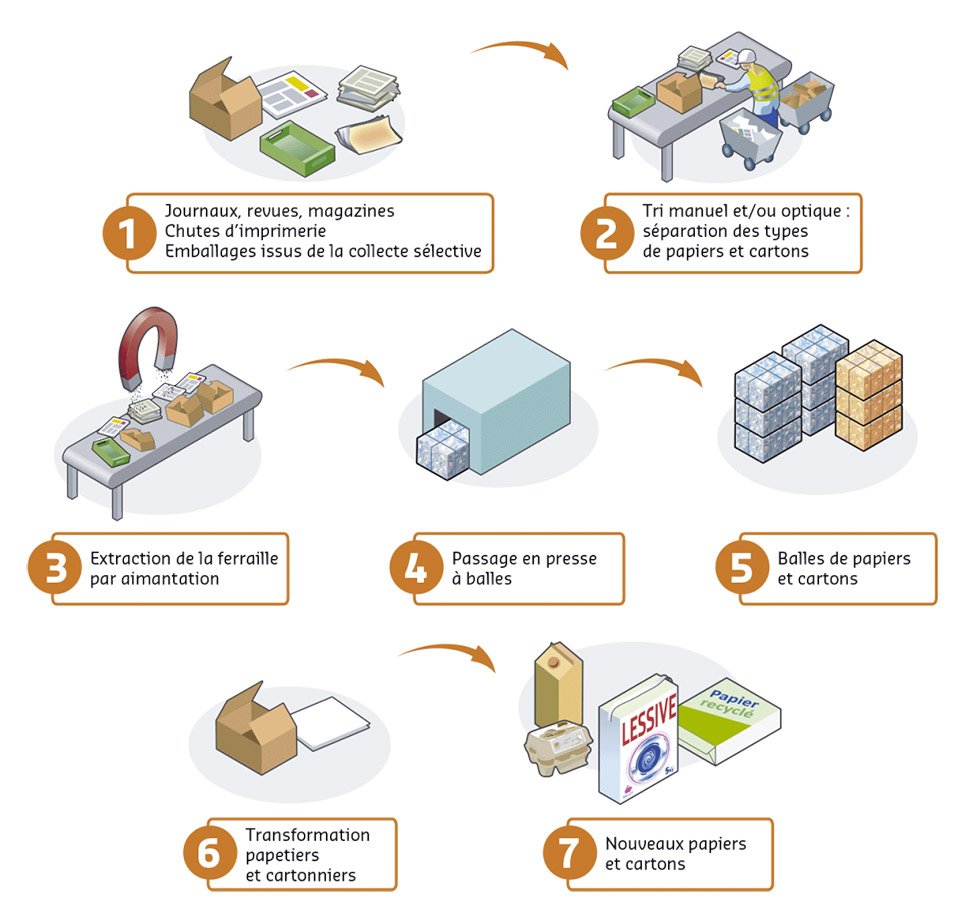 1 Journaux, revues, magazines
Chutes d'imprimerie
Emballages issus de la collecte sélective

2 Tri manuel et/ou optique : séparation des types de papiers et cartons

3 Extraction de la ferraille par aimantation

4 Passage en presse à balles

5 Balles de papiers et cartons

6 Transformation papetiers et cartonniers

LESSIVE
5kg

Papier recyclé

7 Nouveaux papiers et cartons